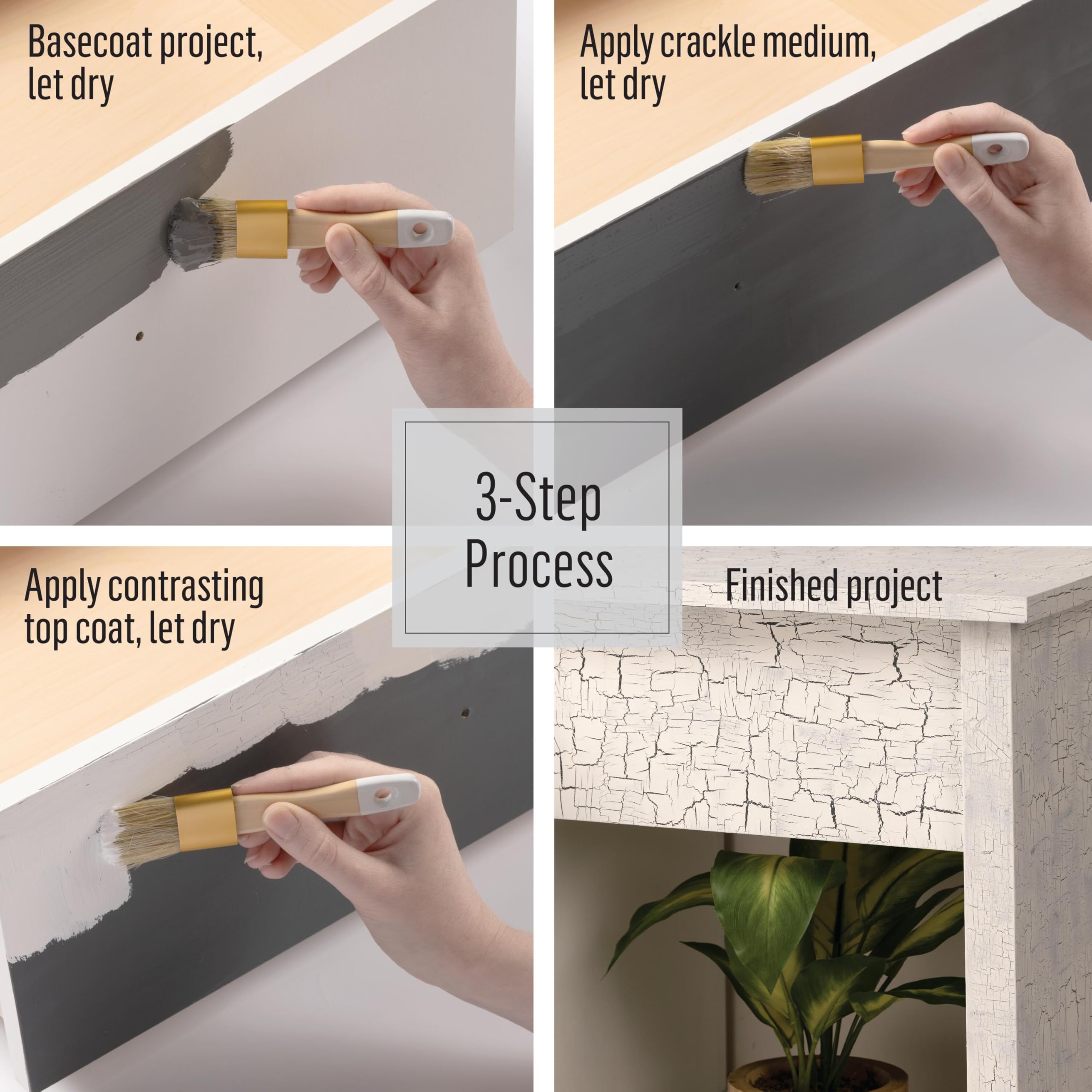 Basecoat project, let dry

Apply crackle medium, let dry

3-Step Process

Apply contrasting top coat, let dry

Finished project