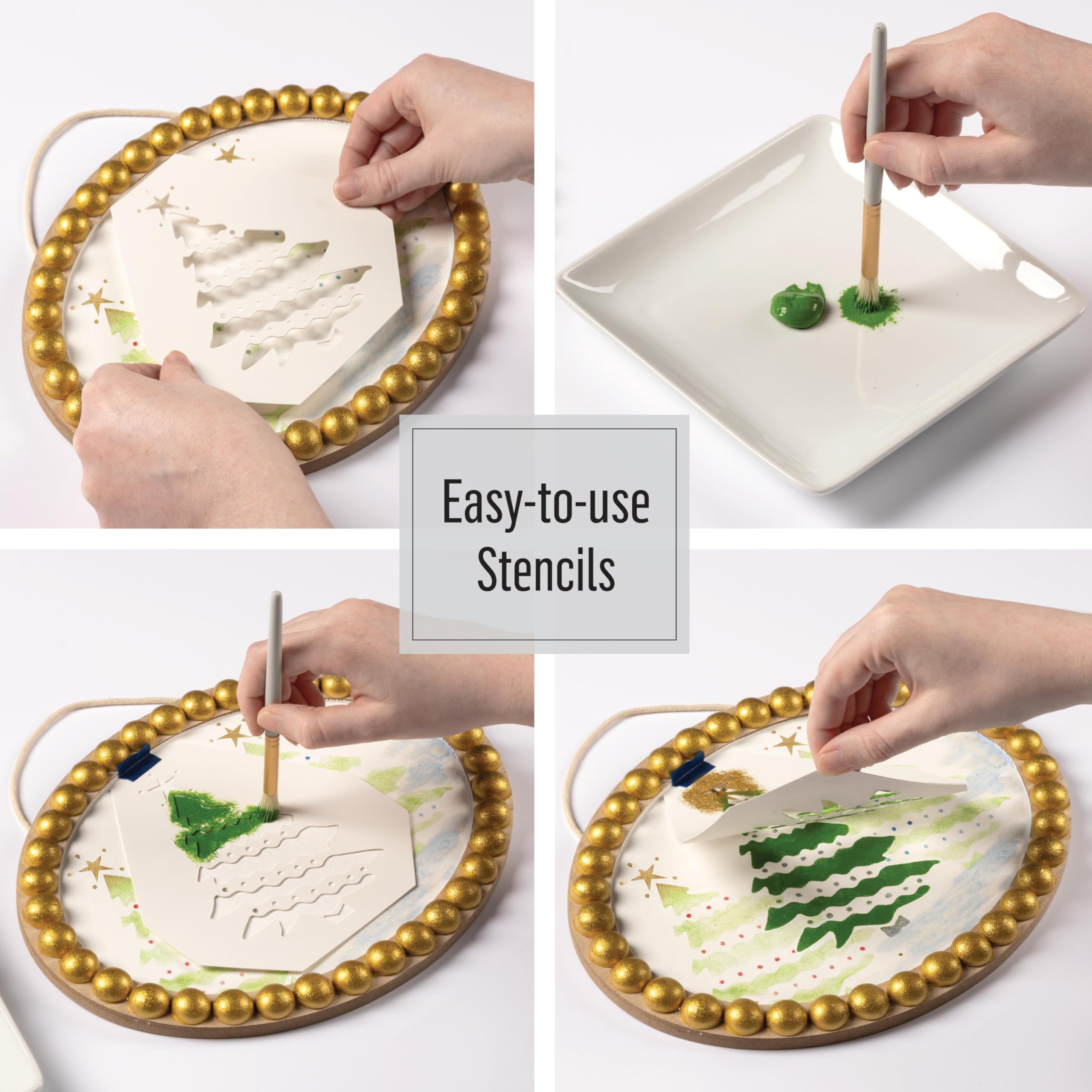 Easy-to-use
Stencils